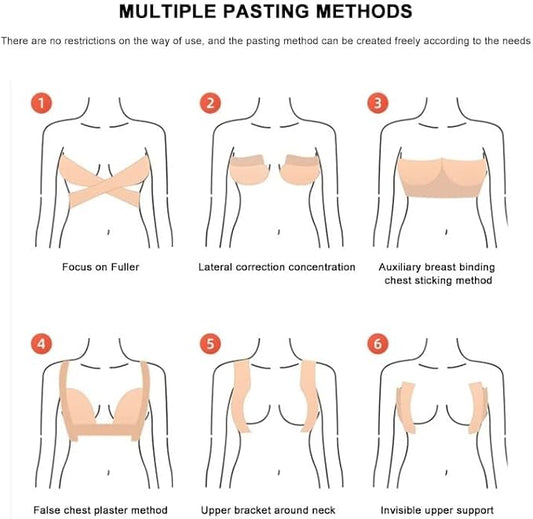 MULTIPLE PASTING METHODS

There are no restrictions on the way of use, and the pasting method can be created freely according to the needs

1

Focus on Fuller

2

Lateral correction concentration

3

Auxiliary breast binding chest sticking method

4

False chest plaster method

5

Upper bracket around neck

6

Invisible upper support