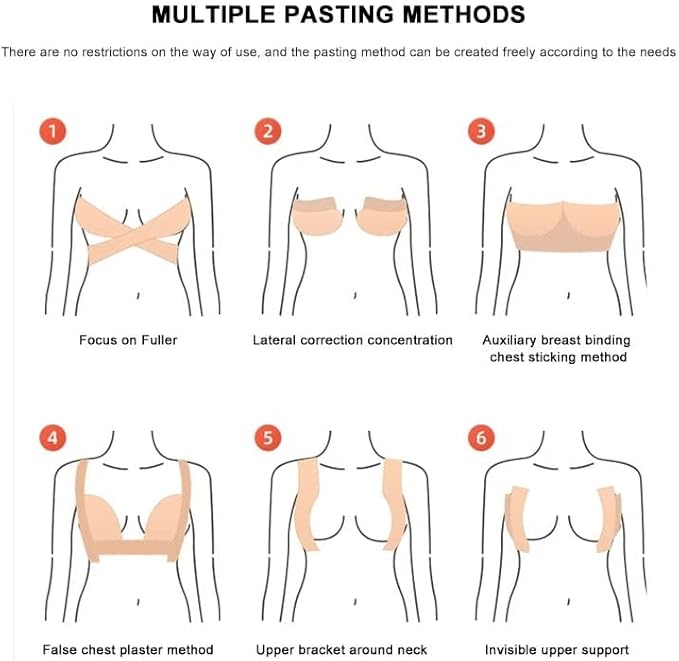 MULTIPLE PASTING METHODS

There are no restrictions on the way of use, and the pasting method can be created freely according to the needs

1

Focus on Fuller

2

Lateral correction concentration

3

Auxiliary breast binding chest sticking method

4

False chest plaster method

5

Upper bracket around neck

6

Invisible upper support