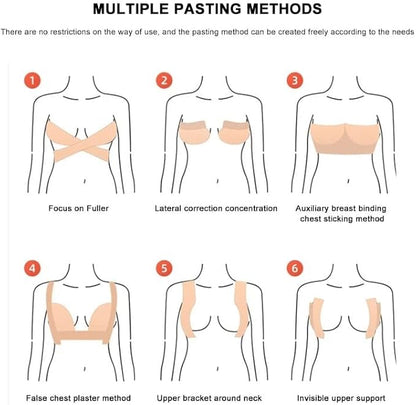 MULTIPLE PASTING METHODS

There are no restrictions on the way of use, and the pasting method can be created freely according to the needs

1

Focus on Fuller

2

Lateral correction concentration

3

Auxiliary breast binding chest sticking method

4

False chest plaster method

5

Upper bracket around neck

6

Invisible upper support